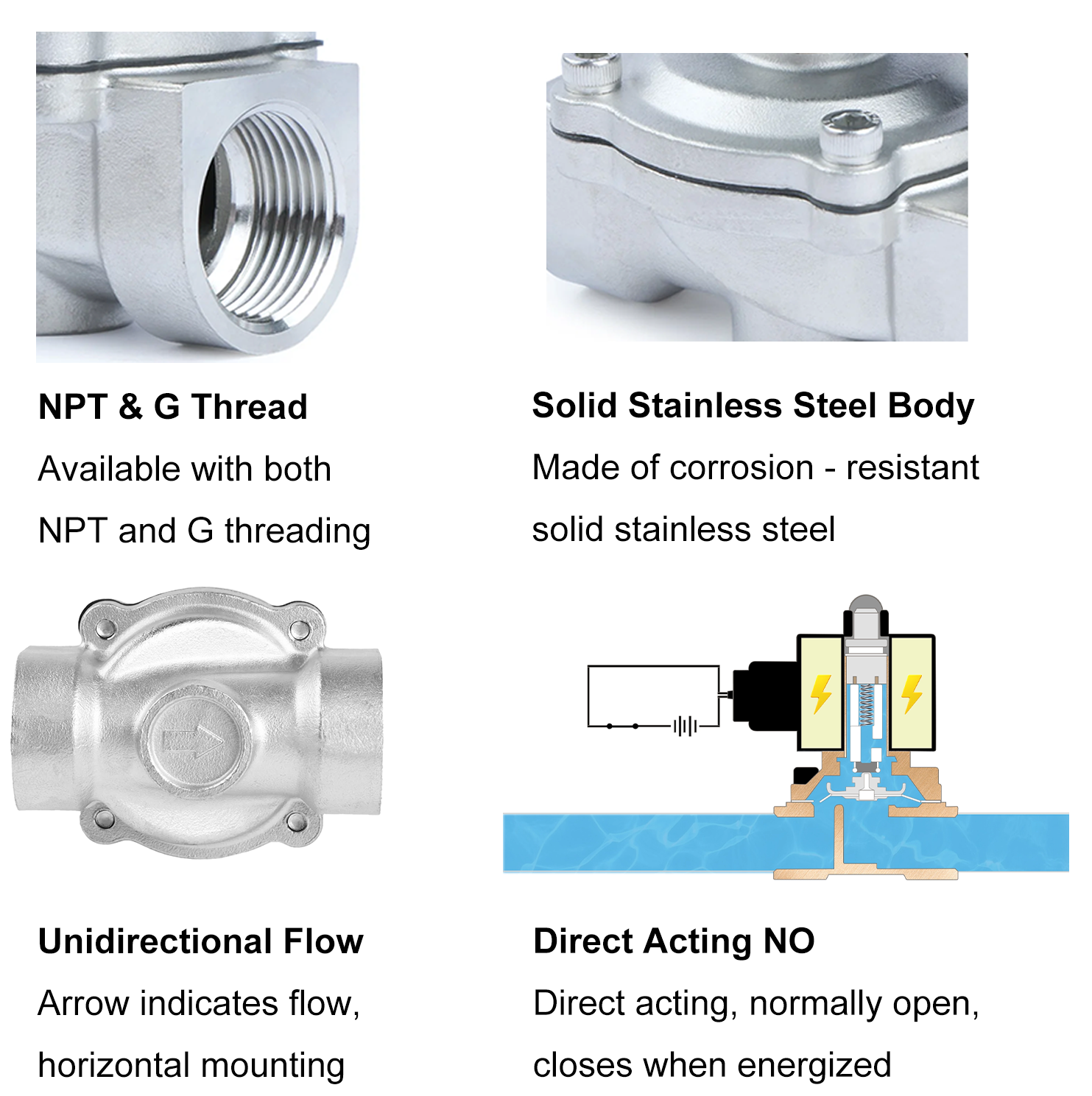 NPT & G Thread
Available with both NPT and G threading

Solid Stainless Steel Body
Made of corrosion - resistant solid stainless steel

Unidirectional Flow
Arrow indicates flow, horizontal mounting

Direct Acting NO
Direct acting, normally open, closes when energized