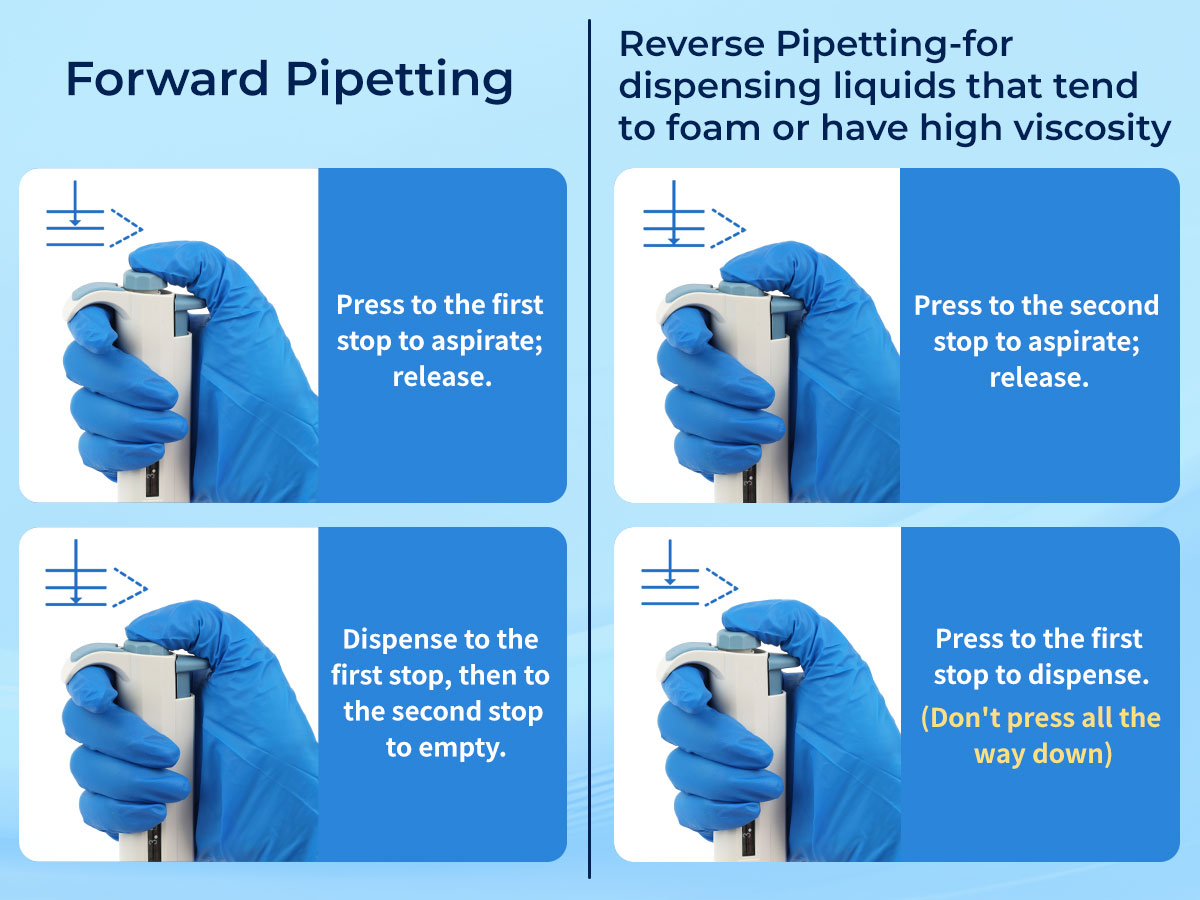 Forward Pipetting

Press to the first stop to aspirate; release.

Dispense to the first stop, then to the second stop to empty.

Reverse Pipetting-for dispensing liquids that tend to foam or have high viscosity

Press to the second stop to aspirate; release.

Press to the first stop to dispense.
(Don't press all the way down)