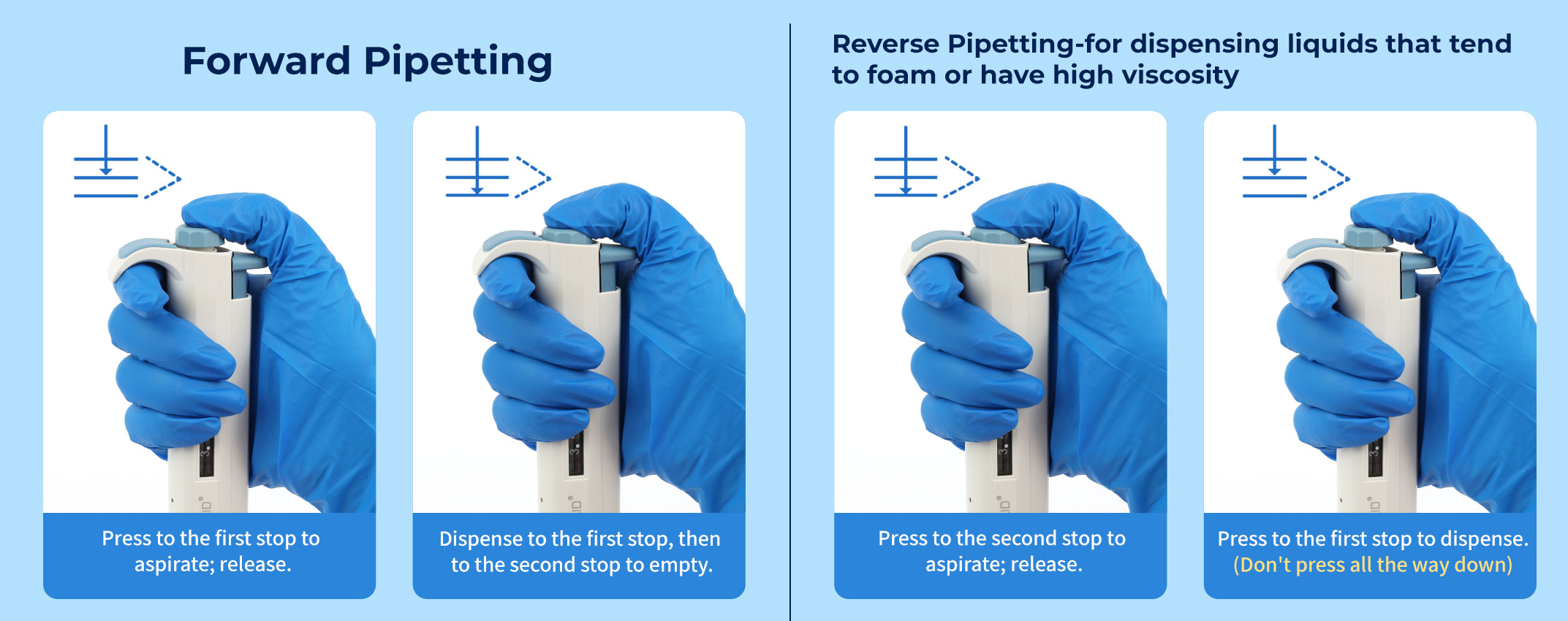 Forward Pipetting

Press to the first stop to aspirate; release.

Dispense to the first stop, then to the second stop to empty.

Reverse Pipetting-for dispensing liquids that tend to foam or have high viscosity

Press to the second stop to aspirate; release.

Press to the first stop to dispense. (Don't press all the way down)