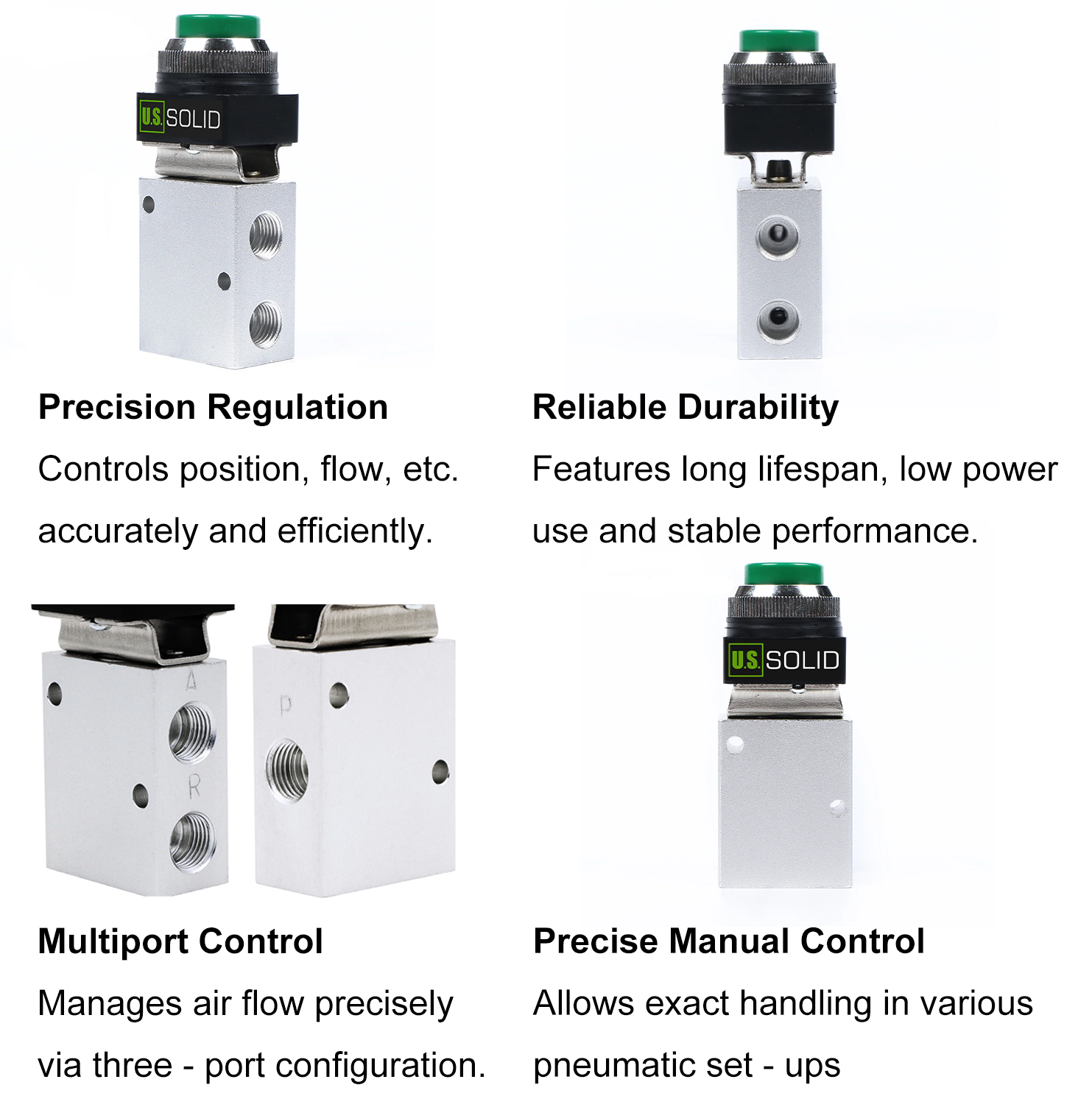 U.S. SOLID

Precision Regulation

Controls position, flow, etc. accurately and efficiently.

Reliable Durability

Features long lifespan, low power use and stable performance.

A
R
P

U.S. SOLID

Multiport Control

Manages air flow precisely via three - port configuration.

Precise Manual Control

Allows exact handling in various pneumatic set - ups