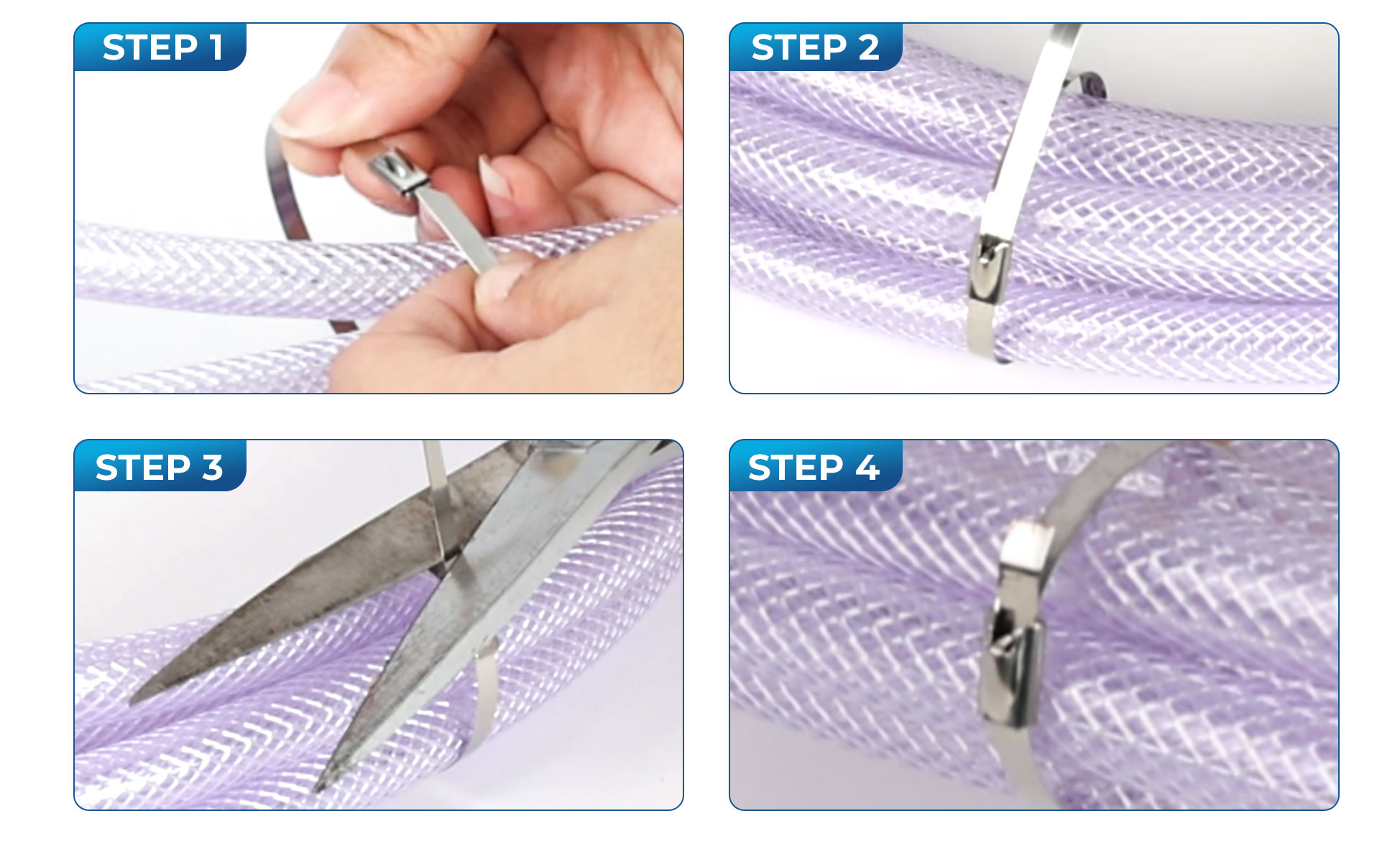 STEP 1

STEP 2

STEP 3

STEP 4