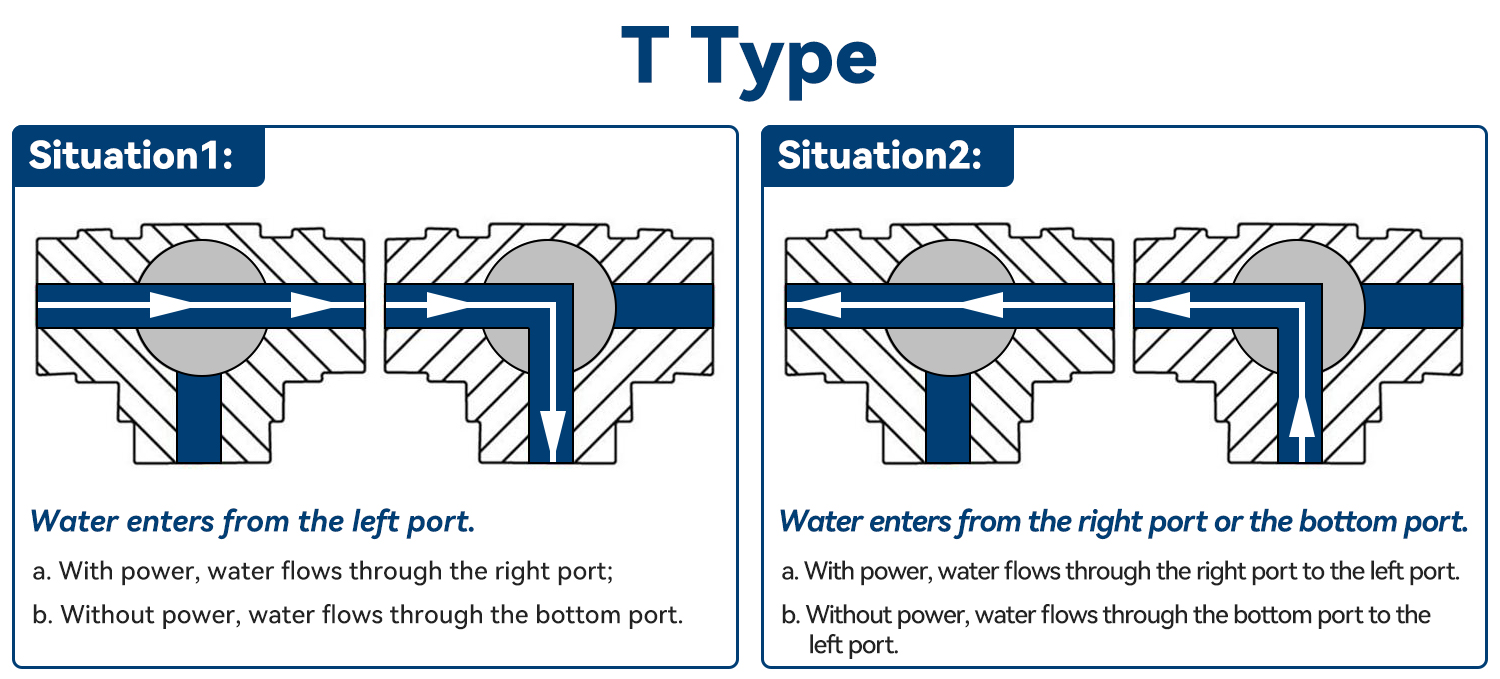 T Type

Situation1:

Water enters from the left port.

a. With power, water flows through the right port;

b. Without power, water flows through the bottom port.

Situation2:

Water enters from the right port or the bottom port.

a. With power, water flows through the right port to the left port.

b. Without power, water flows through the bottom port to the left port.