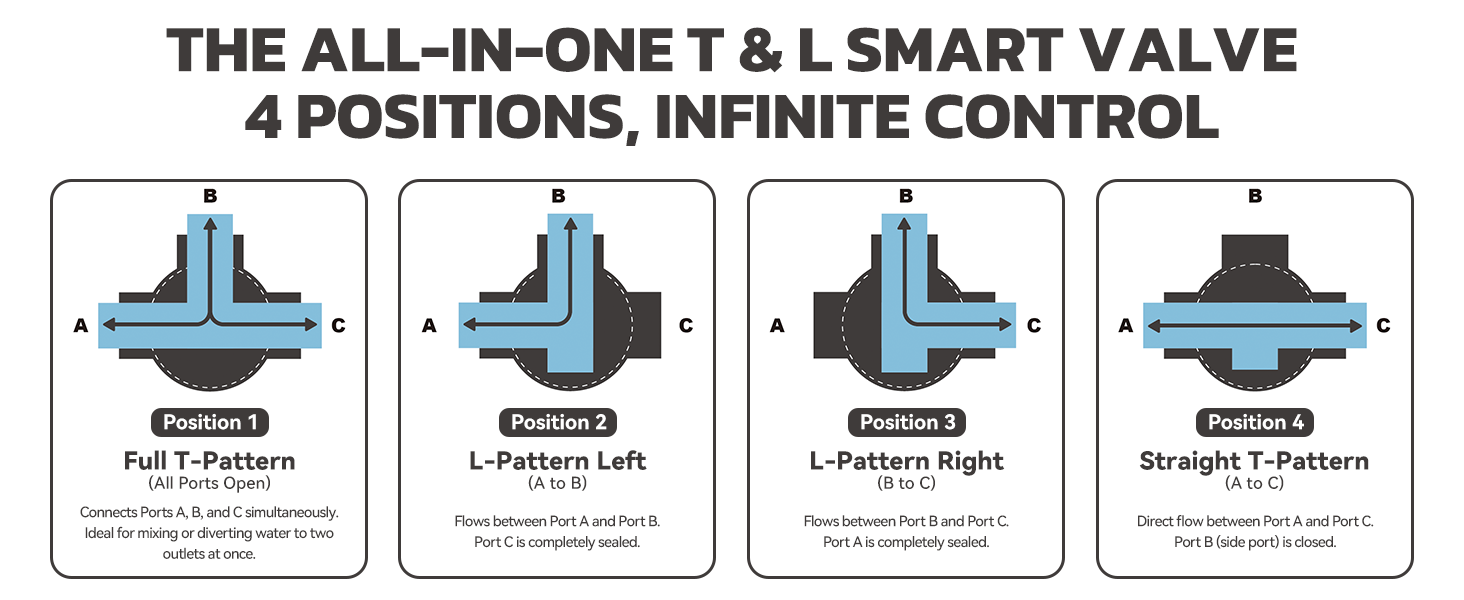 THE ALL-IN-ONE T & L SMART VALVE
4 POSITIONS, INFINITE CONTROL

B
A
C
Position 1
Full T-Pattern
(All Ports Open)
Connects Ports A, B, and C simultaneously. Ideal for mixing or diverting water to two outlets at once.

B
A
C
Position 2
L-Pattern Left
(A to B)
Flows between Port A and Port B. Port C is completely sealed.

B
A
C
Position 3
L-Pattern Right
(B to C)
Flows between Port B and Port C. Port A is completely sealed.

B
A
C
Position 4
Straight T-Pattern
(A to C)
Direct flow between Port A and Port C. Port B (side port) is closed.