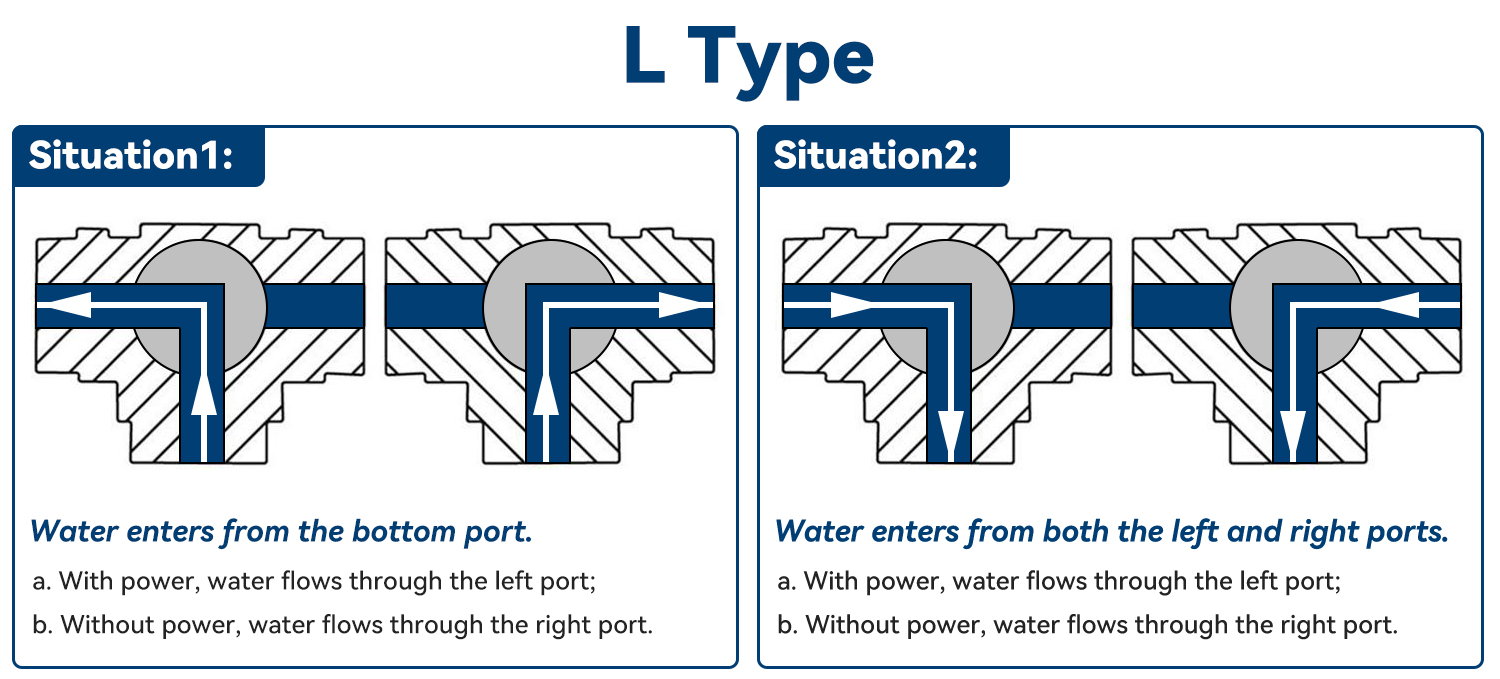 L Type

Situation1:

Water enters from the bottom port.

a. With power, water flows through the left port;

b. Without power, water flows through the right port.

Situation2:

Water enters from both the left and right ports.

a. With power, water flows through the left port;

b. Without power, water flows through the right port.