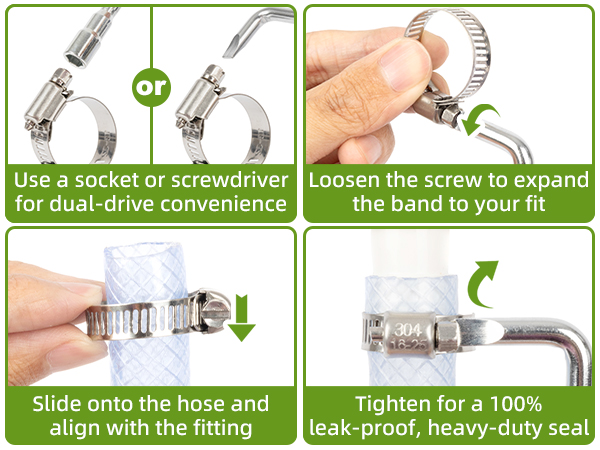 or

Use a socket or screwdriver for dual-drive convenience

Loosen the screw to expand the band to your fit

Slide onto the hose and align with the fitting

304
16-25

Tighten for a 100% leak-proof, heavy-duty seal