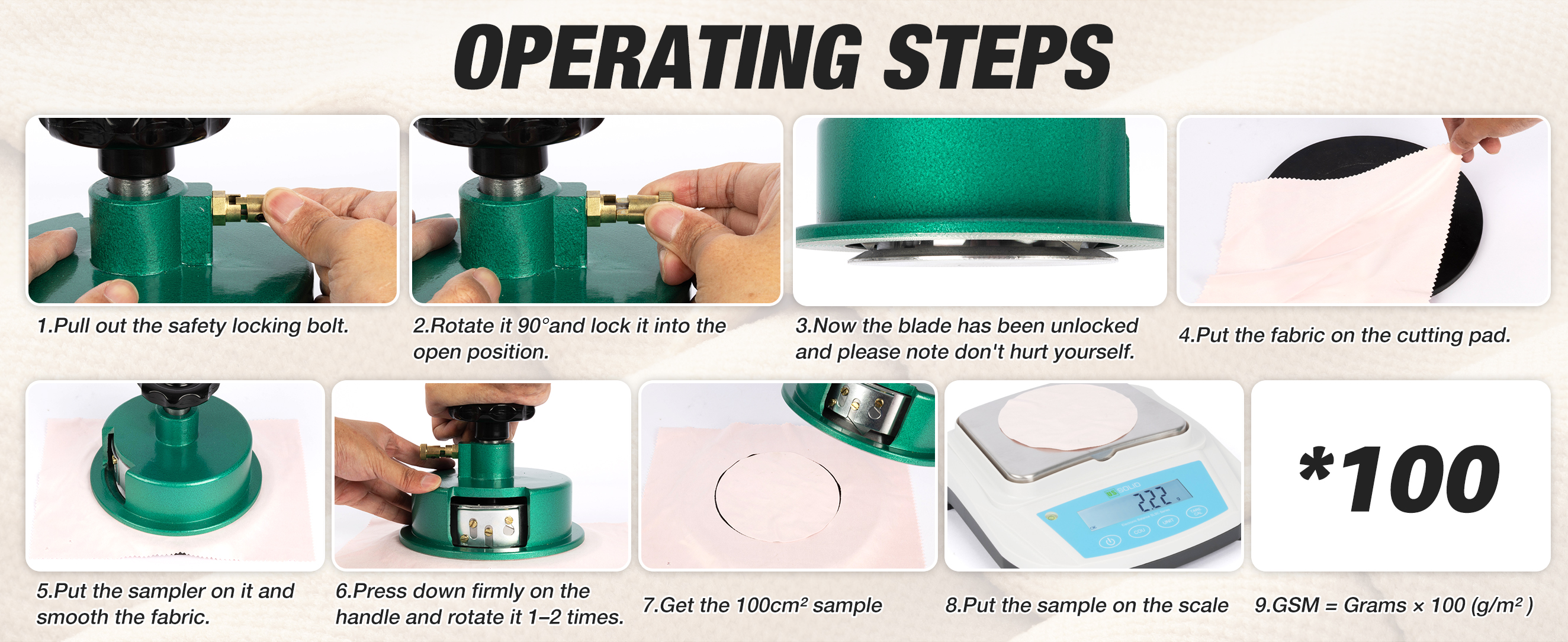 OPERATING STEPS

1.Pull out the safety locking bolt.

2.Rotate it 90°and lock it into the open position.

3.Now the blade has been unlocked and please note don't hurt yourself.

4.Put the fabric on the cutting pad.

5.Put the sampler on it and smooth the fabric.

6.Press down firmly on the handle and rotate it 1–2 times.

7.Get the 100cm² sample

SOLID
2.22 g

8.Put the sample on the scale

*100

9.GSM = Grams × 100 (g/m² )