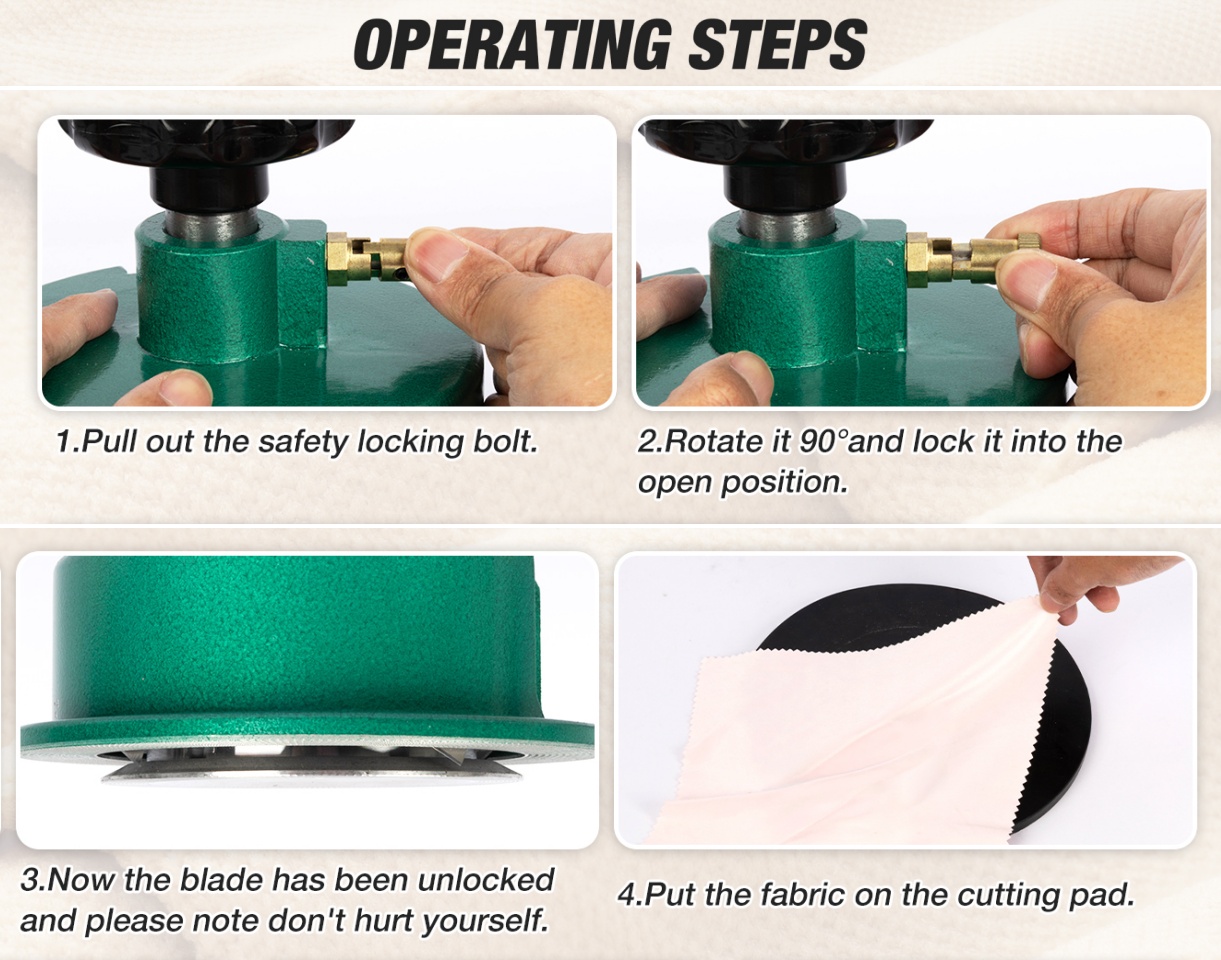 OPERATING STEPS

1.Pull out the safety locking bolt.

2.Rotate it 90°and lock it into the open position.

3.Now the blade has been unlocked and please note don't hurt yourself.

4.Put the fabric on the cutting pad.