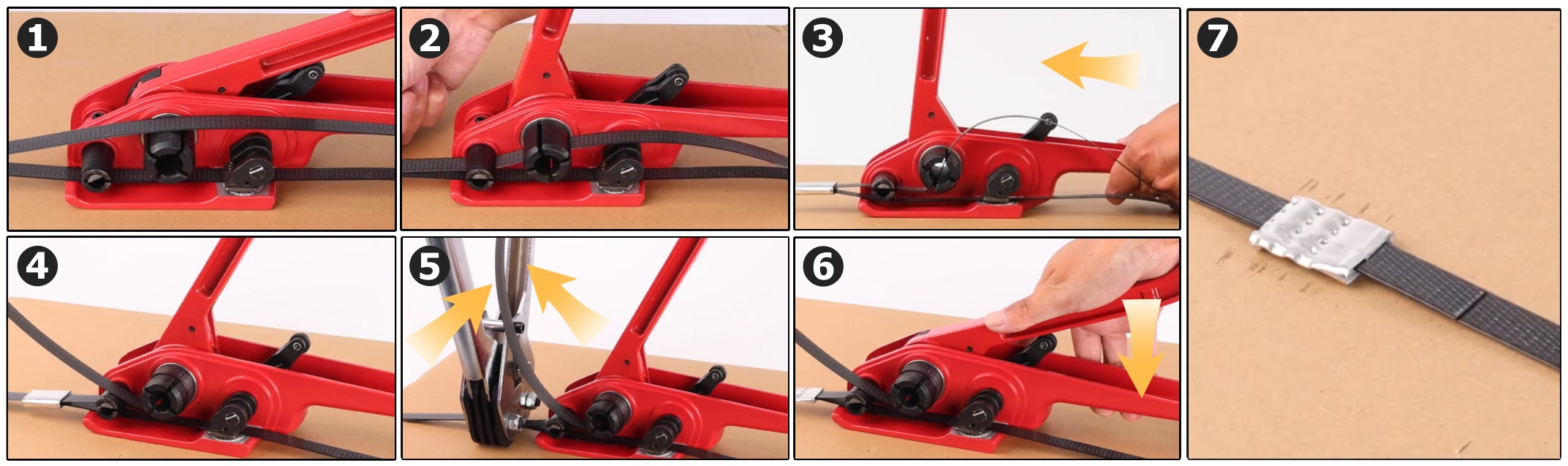 1

2

3

4

5

6

7