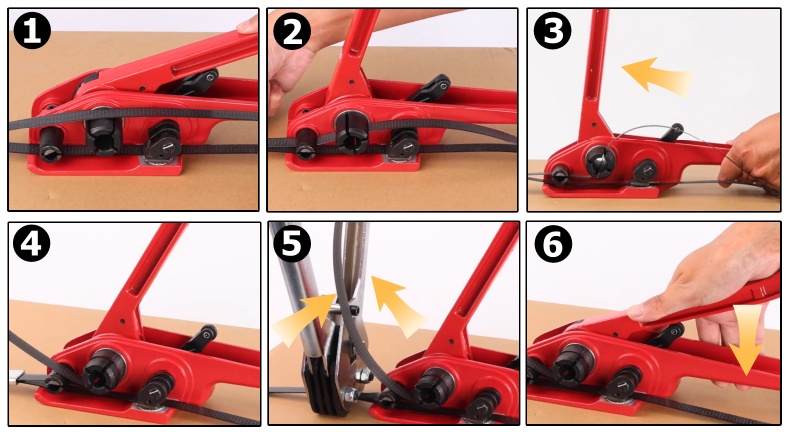 1
2
3
4
5
6