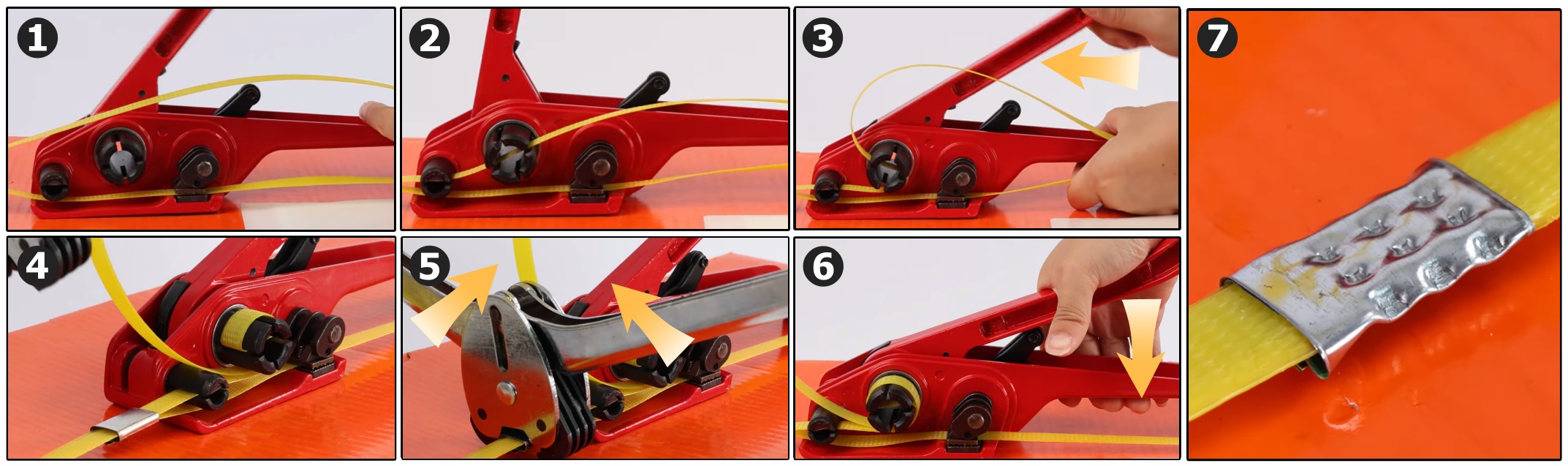 1
2
3
4
5
6
7