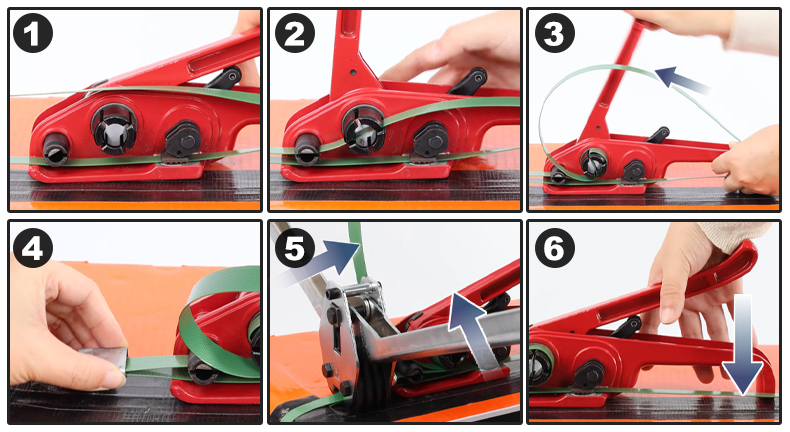 1
2
3
4
5
6