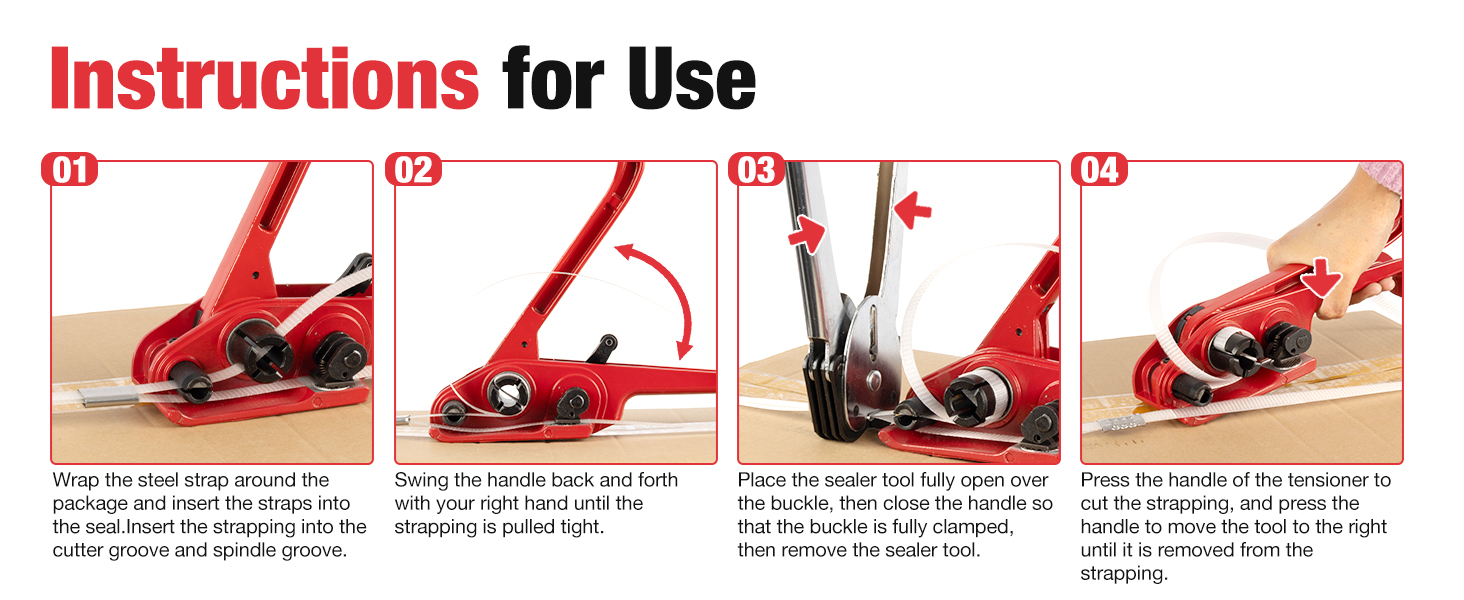 Instructions for Use

01

Wrap the steel strap around the package and insert the straps into the seal.Insert the strapping into the cutter groove and spindle groove.

02

Swing the handle back and forth with your right hand until the strapping is pulled tight.

03

Place the sealer tool fully open over the buckle, then close the handle so that the buckle is fully clamped, then remove the sealer tool.

04

Press the handle of the tensioner to cut the strapping, and press the handle to move the tool to the right until it is removed from the strapping.