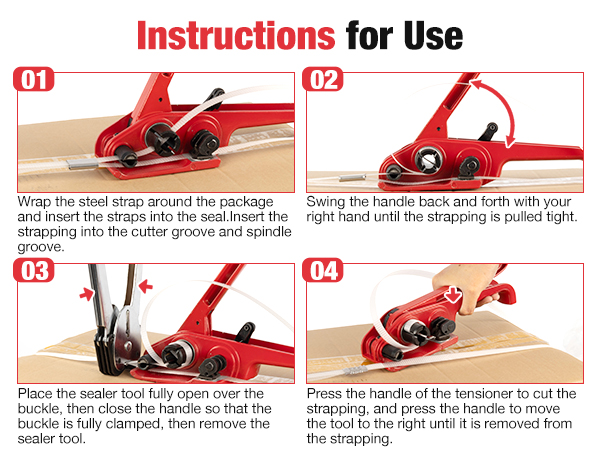 Instructions for Use

01

Wrap the steel strap around the package and insert the straps into the seal.Insert the strapping into the cutter groove and spindle groove.

02

Swing the handle back and forth with your right hand until the strapping is pulled tight.

03

Place the sealer tool fully open over the buckle, then close the handle so that the buckle is fully clamped, then remove the sealer tool.

04

Press the handle of the tensioner to cut the strapping, and press the handle to move the tool to the right until it is removed from the strapping.