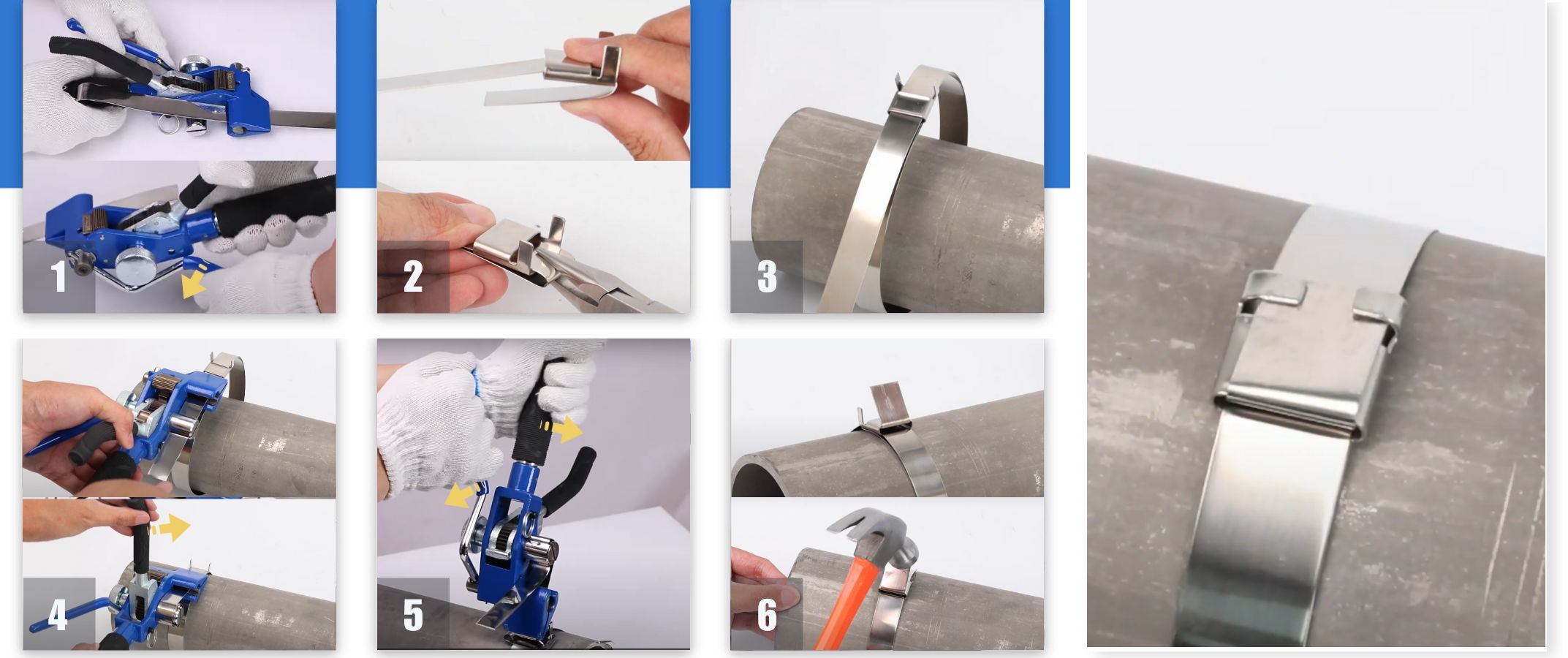 1

2

3

4

5

6