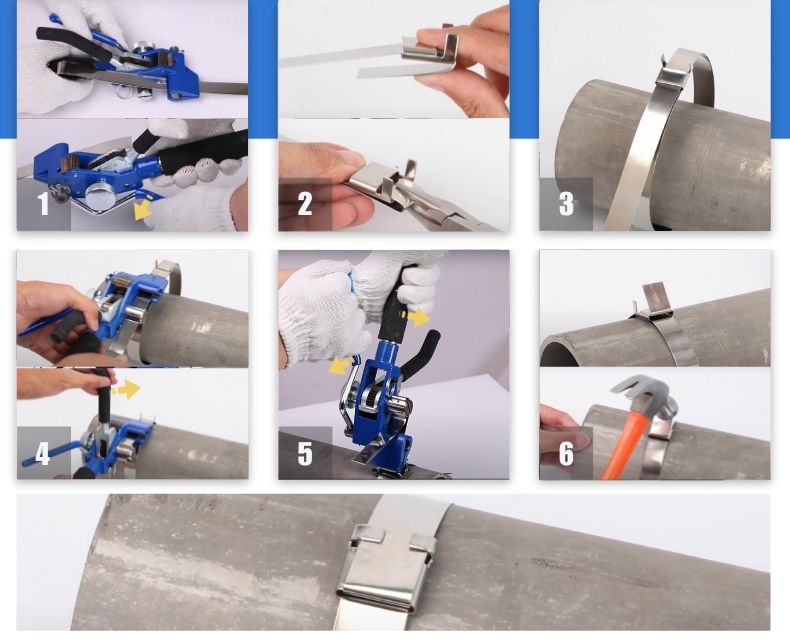 1
2
3
4
5
6