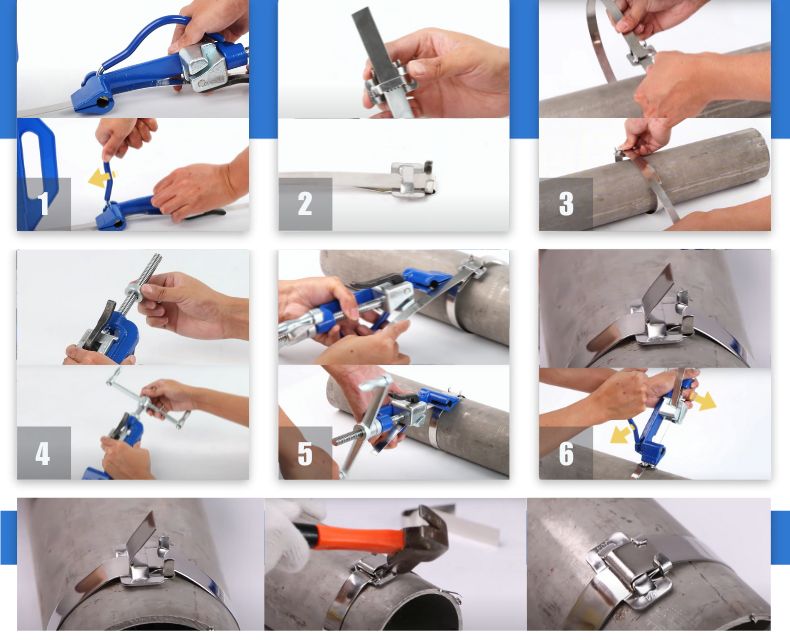 1

2

3

4

5

6