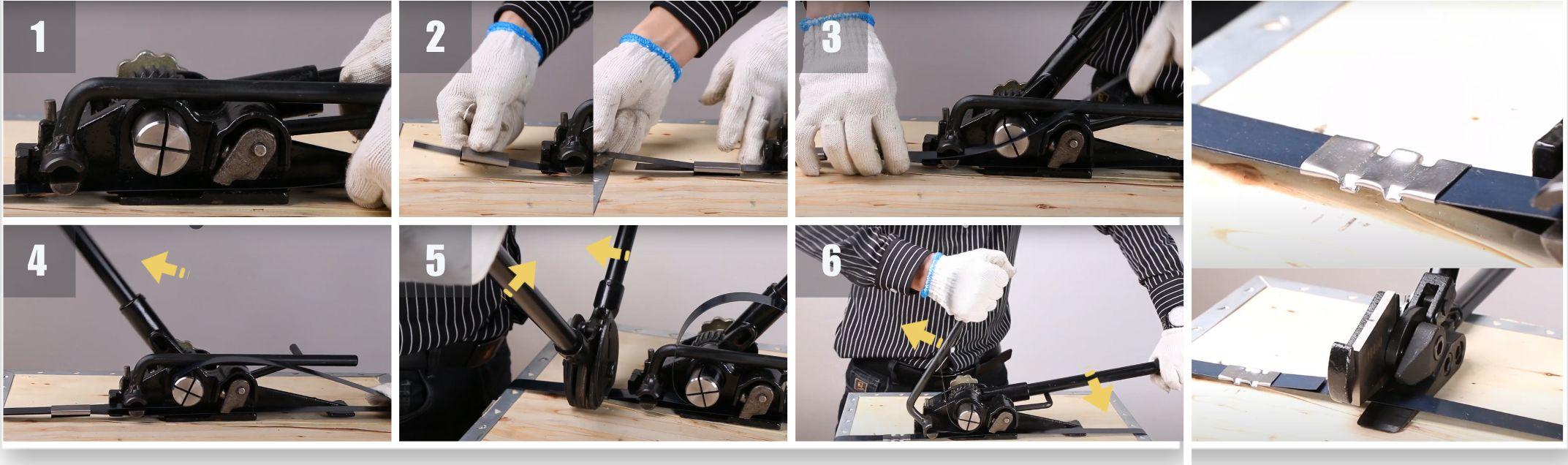 1

2

3

4

5

6