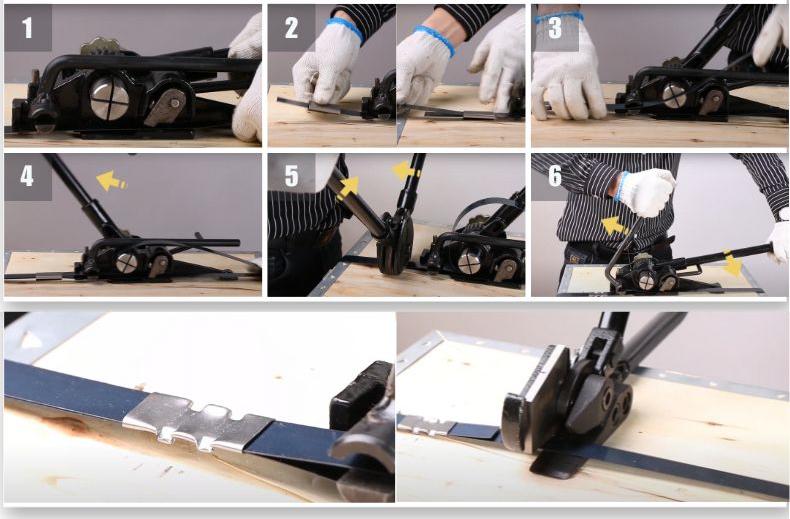 1

2

3

4

5

6