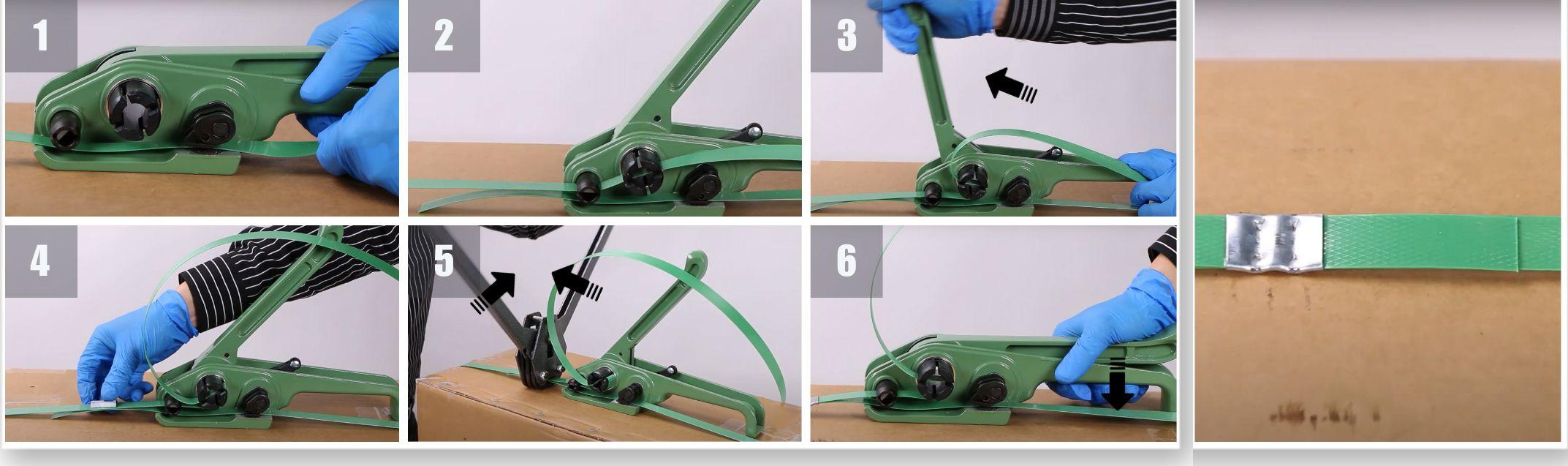 1

2

3

4

5

6