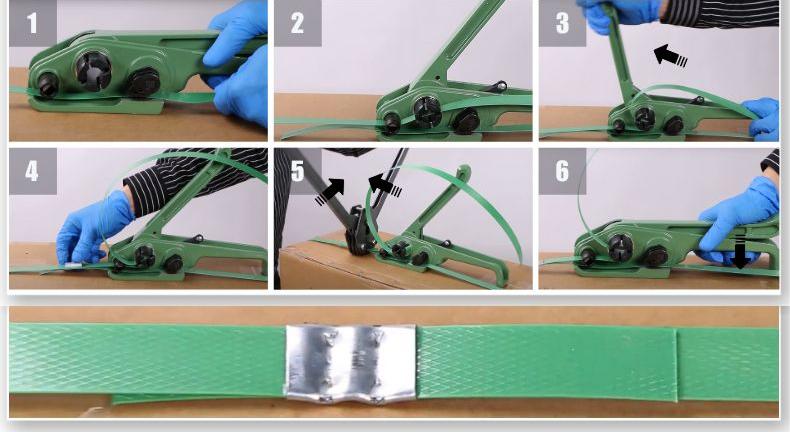 1

2

3

4

5

6