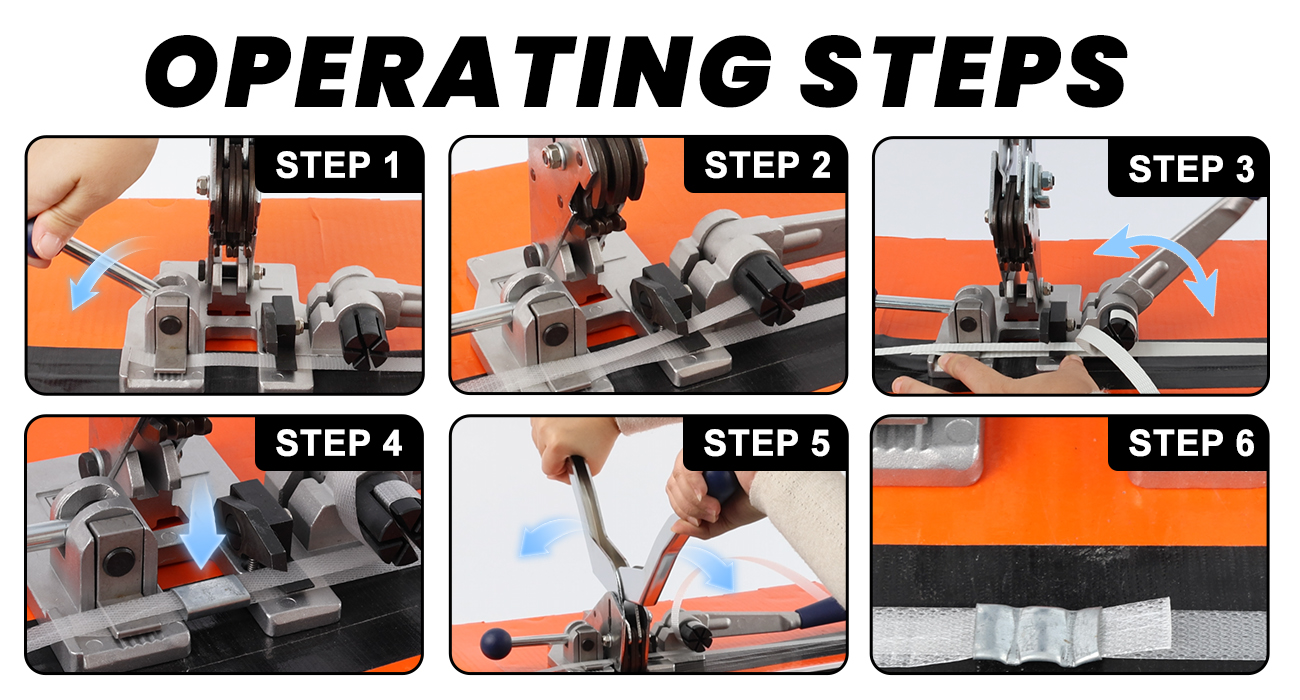 OPERATING STEPS

STEP 1

STEP 2

STEP 3

STEP 4

STEP 5

STEP 6