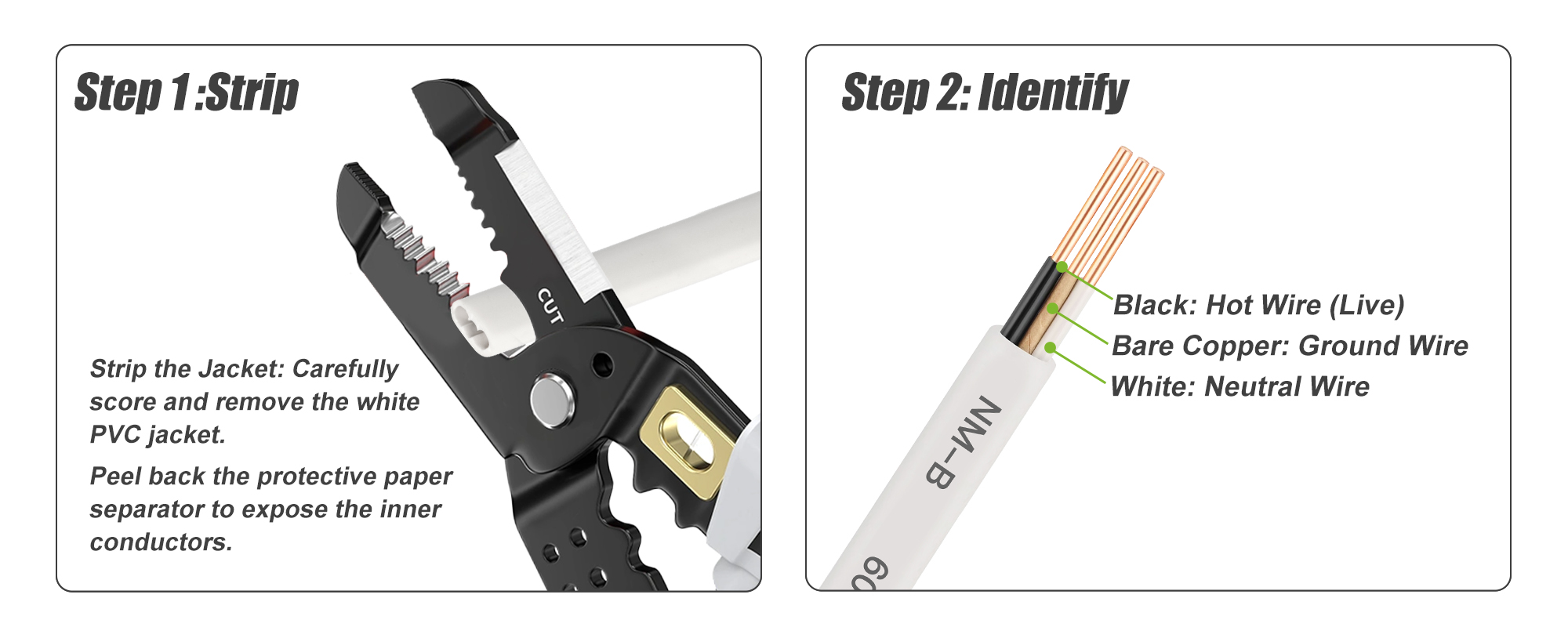 Step 1 :Strip

CUT

Strip the Jacket: Carefully score and remove the white PVC jacket.

Peel back the protective paper separator to expose the inner conductors.

Step 2: Identify

Black: Hot Wire (Live)

Bare Copper: Ground Wire

White: Neutral Wire

NM-B

60