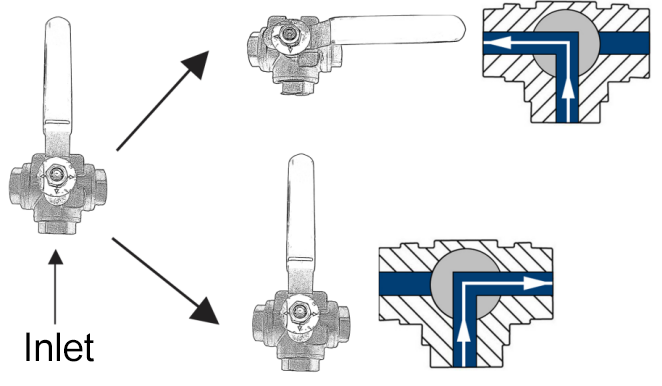 Inlet